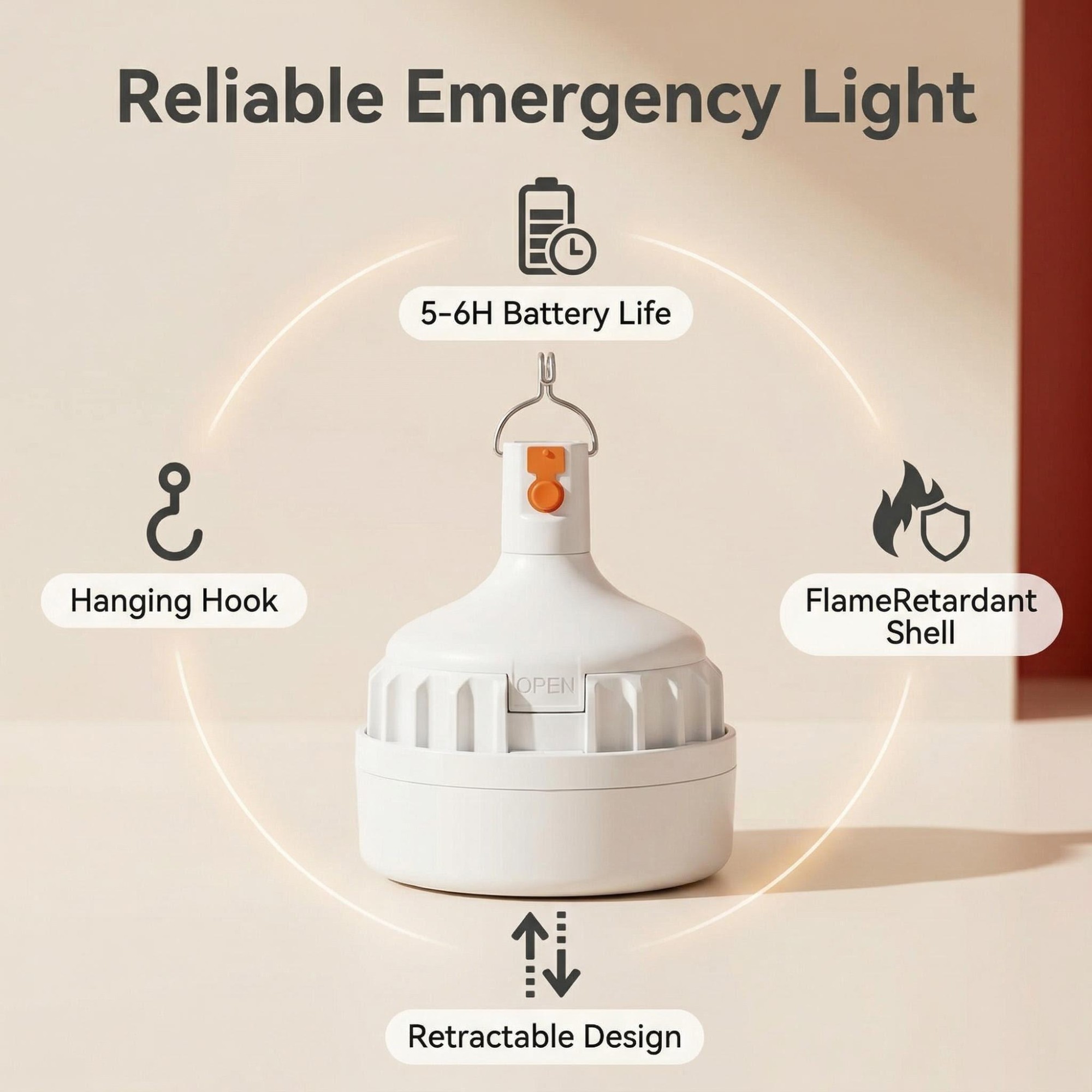 Reliable Emergency Light

5-6H Battery Life

Hanging Hook

FlameRetardant Shell

OPEN

Retractable Design